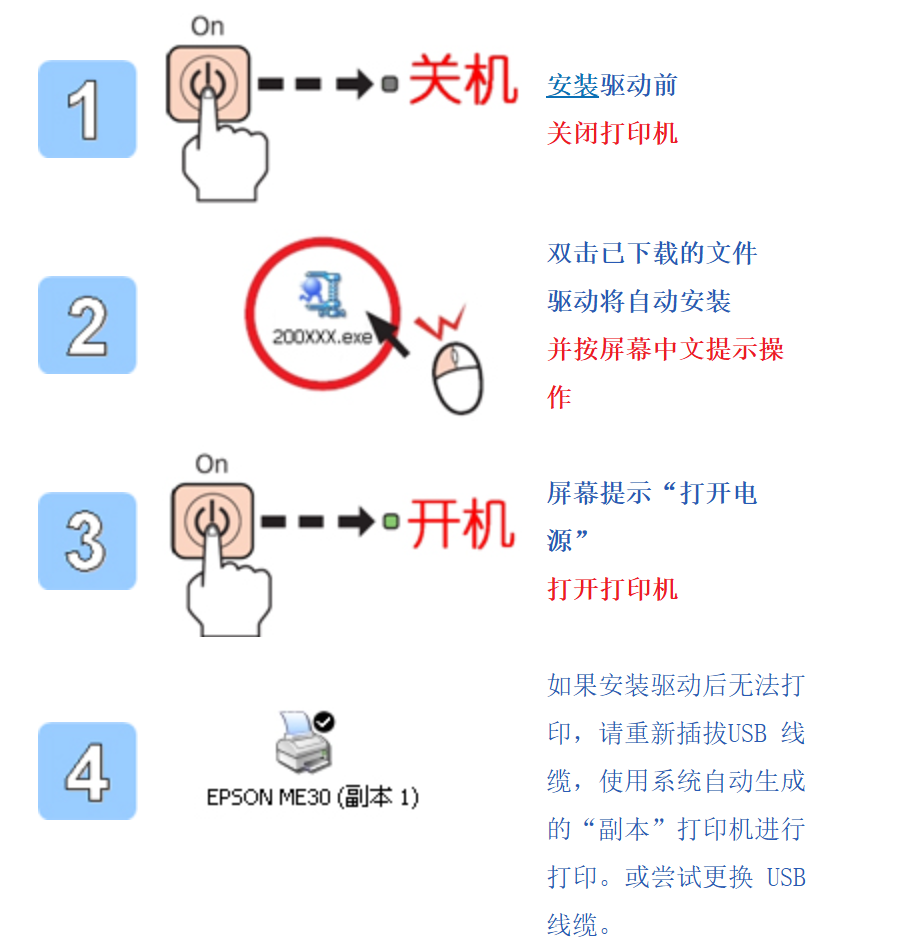 1

On

关机

安装驱动前
关闭打印机

2

200XXX.exe

双击已下载的文件
驱动将自动安装
并按屏幕中文提示操作

3

On

开机

屏幕提示“打开电源”
打开打印机

4

EPSON ME30 (副本 1)

如果安装驱动后无法打印，请重新插拔USB 线缆，使用系统自动生成的“副本”打印机进行打印。或尝试更换 USB 线缆。