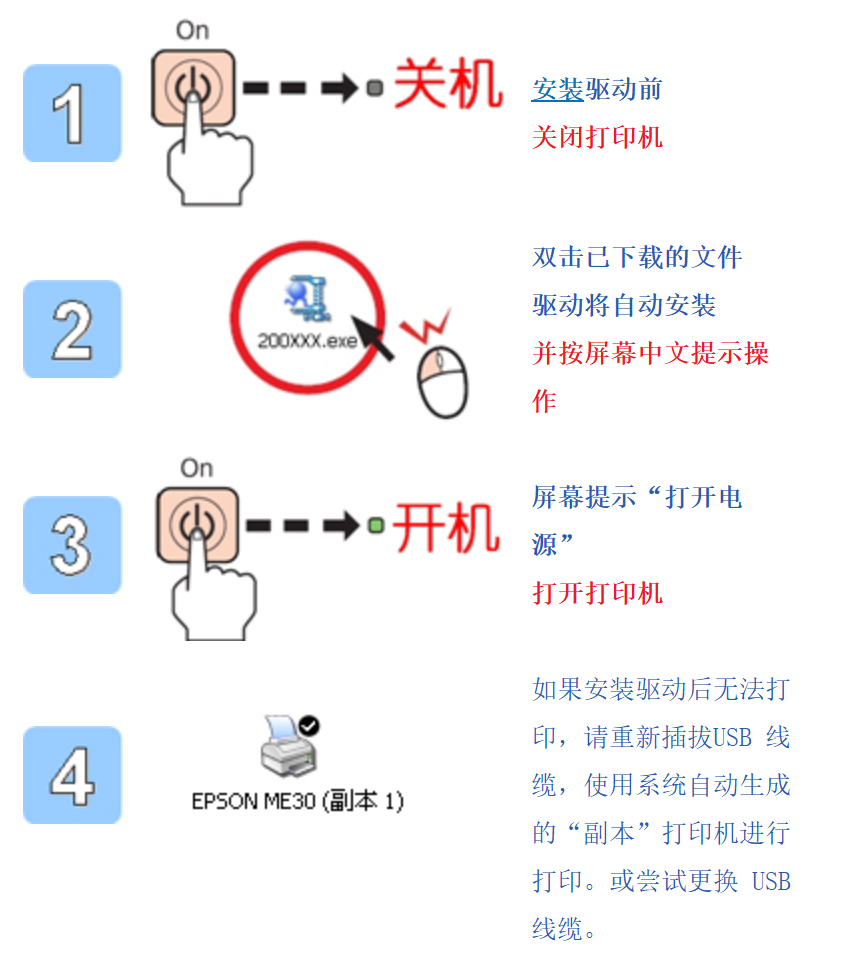 1

On

关机

安装驱动前
关闭打印机

2

200XXX.exe

双击已下载的文件
驱动将自动安装
并按屏幕中文提示操作

3

On

开机

屏幕提示“打开电源”
打开打印机

4

EPSON ME30 (副本 1)

如果安装驱动后无法打印，请重新插拔USB 线缆，使用系统自动生成的“副本”打印机进行打印。或尝试更换 USB 线缆。