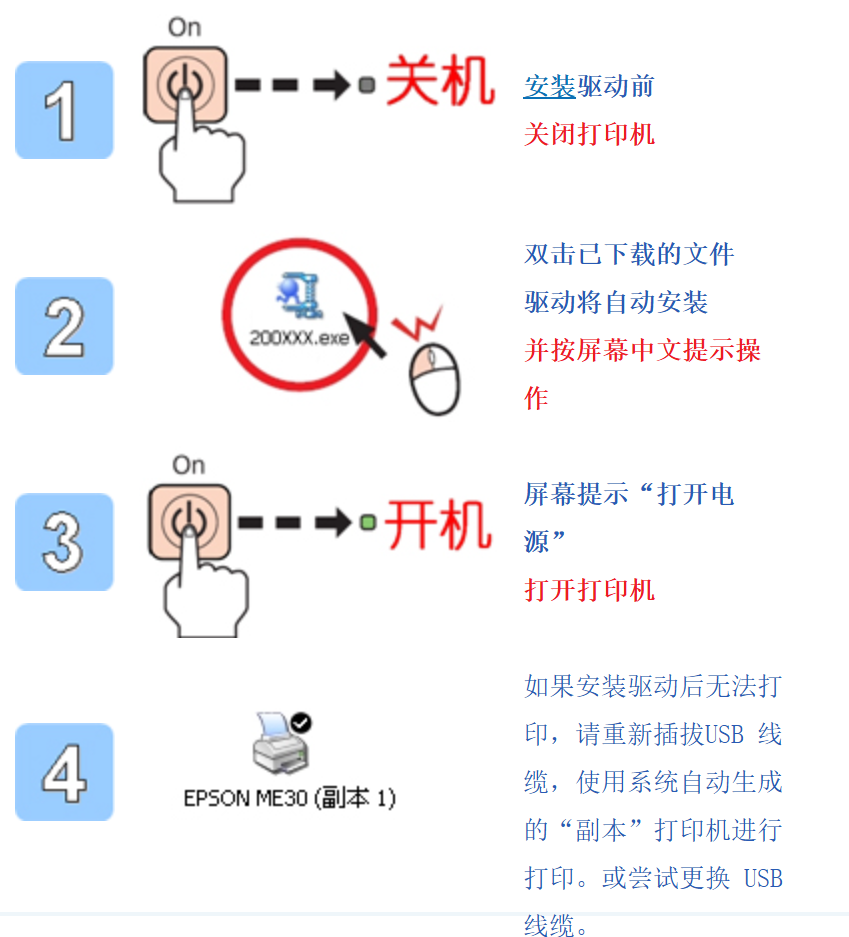 1

On

关机

安装驱动前
关闭打印机

2

200XXX.exe

双击已下载的文件
驱动将自动安装
并按屏幕中文提示操作

3

On

开机

屏幕提示“打开电源”
打开打印机

4

EPSON ME30 (副本 1)

如果安装驱动后无法打印，请重新插拔USB 线缆，使用系统自动生成的“副本”打印机进行打印。或尝试更换 USB 线缆。