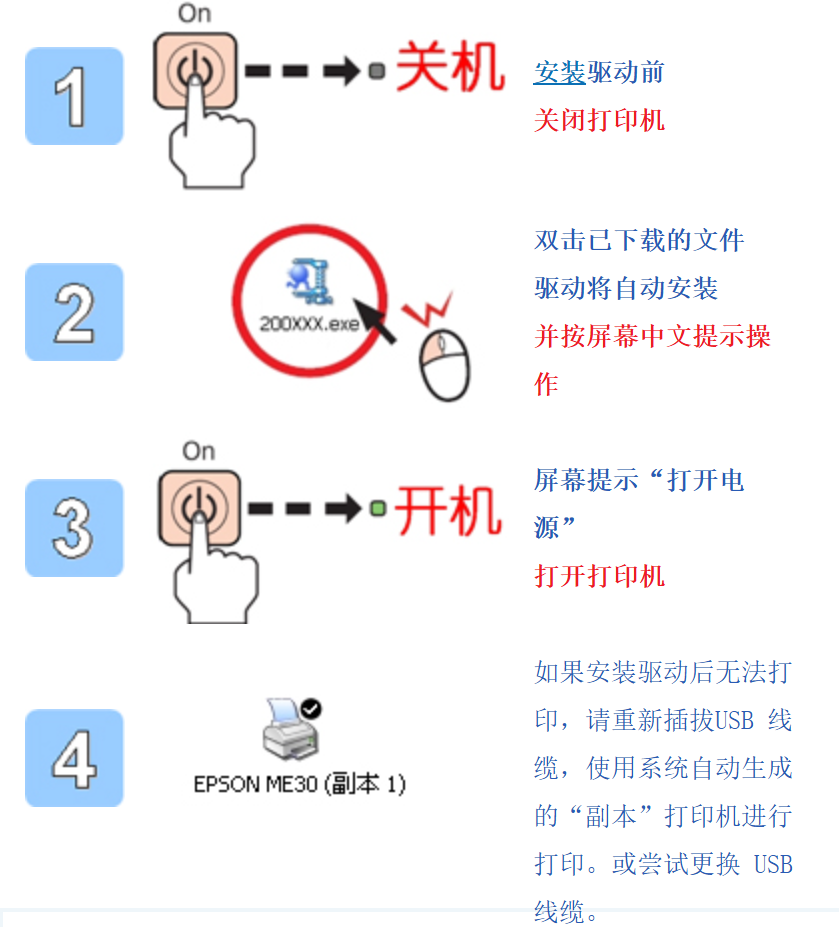 1

On

关机

安装驱动前
关闭打印机

2

200XXX.exe

双击已下载的文件
驱动将自动安装
并按屏幕中文提示操作

3

On

开机

屏幕提示“打开电源”
打开打印机

4

EPSON ME30 (副本 1)

如果安装驱动后无法打印，请重新插拔USB 线缆，使用系统自动生成的“副本”打印机进行打印。或尝试更换 USB 线缆。