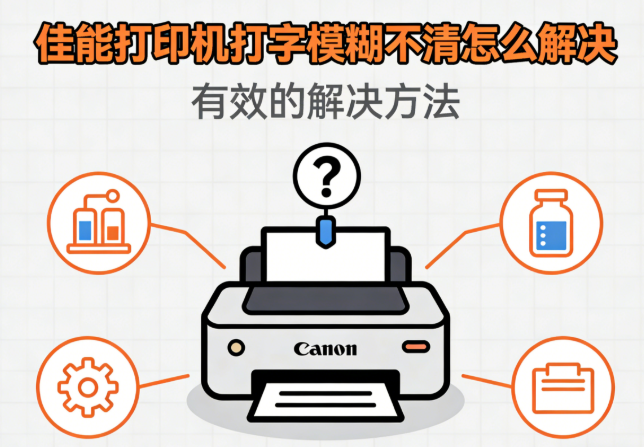 佳能打印机打字模糊不清怎么解决

有效的解决方法

?

Canon