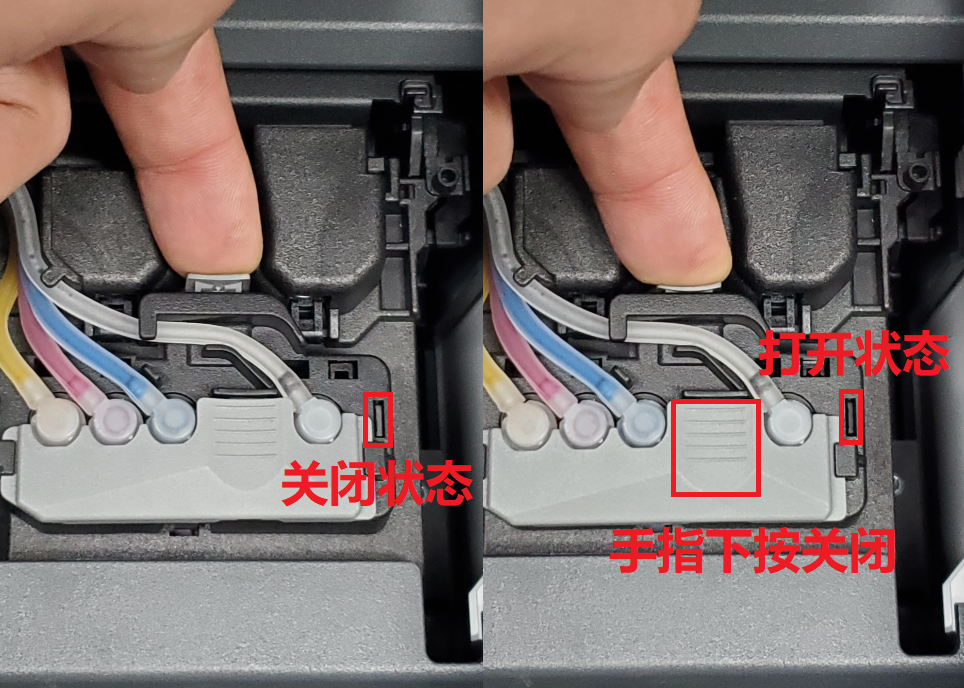 关闭状态

打开状态

手指下按关闭